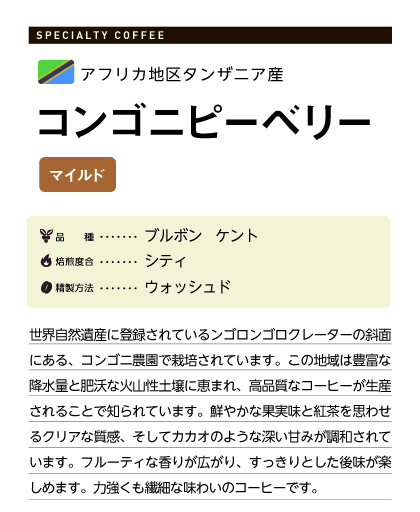 SPECIALTY COFFEE

アフリカ地区タンザニア産

コンゴニピーベリー

マイルド

品　種 ブルボン　ケント
焙煎度合 シティ
精製方法 ウォッシュド

世界自然遺産に登録されているンゴロンゴロクレーターの斜面にある、コンゴニ農園で栽培されています。この地域は豊富な降水量と肥沃な火山性土壌に恵まれ、高品質なコーヒーが生産されることで知られています。鮮やかな果実味と紅茶を思わせるクリアな質感、そしてカカオのような深い甘みが調和されています。フルーティな香りが広がり、すっきりとした後味が楽しめます。力強くも繊細な味わいのコーヒーです。