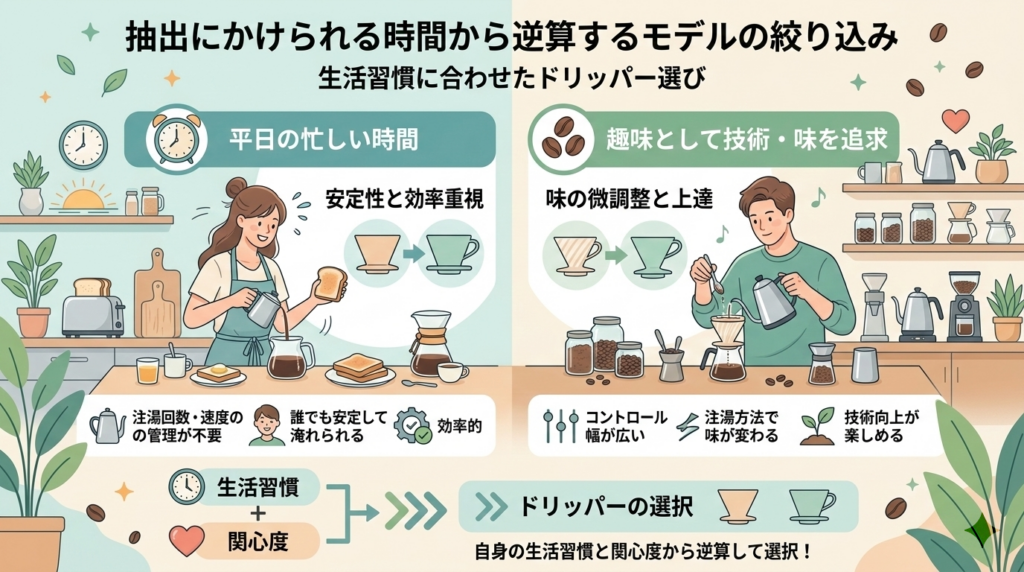 抽出にかけられる時間から逆算するモデルの絞り込み

生活習慣に合わせたドリッパー選び

平日の忙しい時間

安定性と効率重視

注湯回数・速度の管理が不要

誰でも安定して淹れられる

効率的

趣味として技術・味を追求

味の微調整と上達

コントロール幅が広い

注湯方法で味が変わる

技術向上が楽しめる

生活習慣

+

関心度

ドリッパーの選択

自身の生活習慣と関心度から逆算して選択！