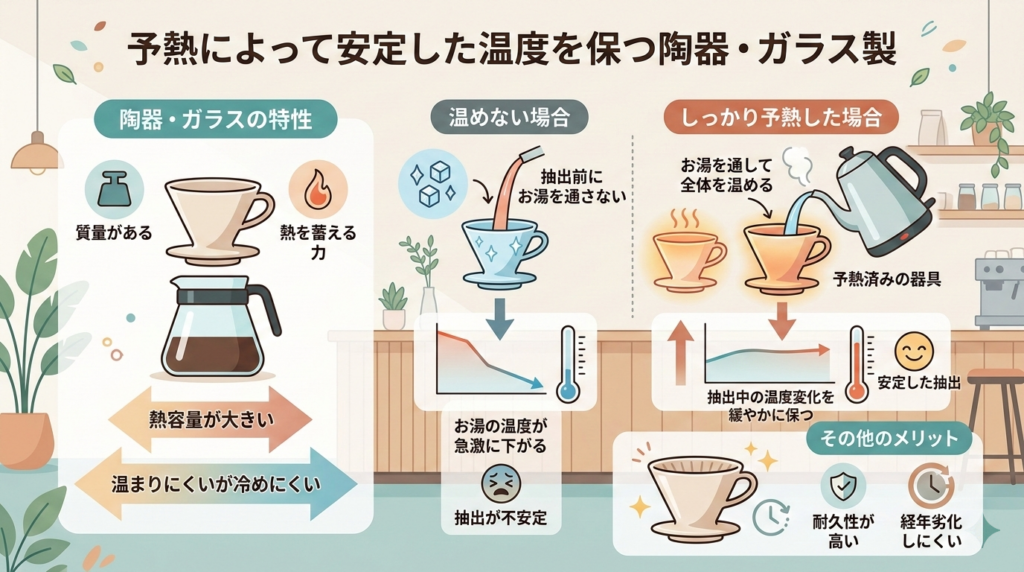 予熱によって安定した温度を保つ陶器・ガラス製

陶器・ガラスの特性

質量がある

熱を蓄える力

熱容量が大きい

温まりにくいが冷めにくい

温めない場合

抽出前にお湯を通さない

お湯の温度が急激に下がる

抽出が不安定

しっかり予熱した場合

お湯を通して全体を温める

予熱済みの器具

抽出中の温度変化を緩やかに保つ

安定した抽出

その他のメリット

耐久性が高い

経年劣化しにくい