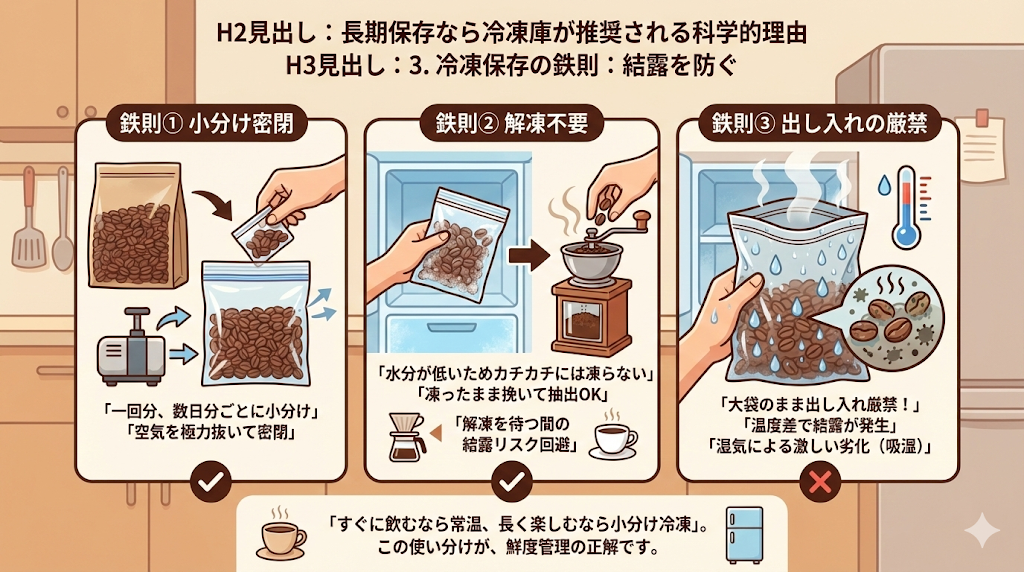 H2見出し：長期保存なら冷凍庫が推奨される科学的理由
H3見出し：3. 冷凍保存の鉄則：結露を防ぐ

鉄則① 小分け密閉

「一回分、数日分ごとに小分け」
「空気を極力抜いて密閉」

鉄則② 解凍不要

「水分が低いためカチカチには凍らない」
「凍ったまま挽いて抽出OK」

「解凍を待つ間の結露リスク回避」

鉄則③ 出し入れの厳禁

「大袋のまま出し入れ厳禁！」
「温度差で結露が発生」
「湿気による激しい劣化（吸湿）」

「すぐに飲むなら常温、長く楽しむなら小分け冷凍」。
この使い分けが、鮮度管理の正解です。