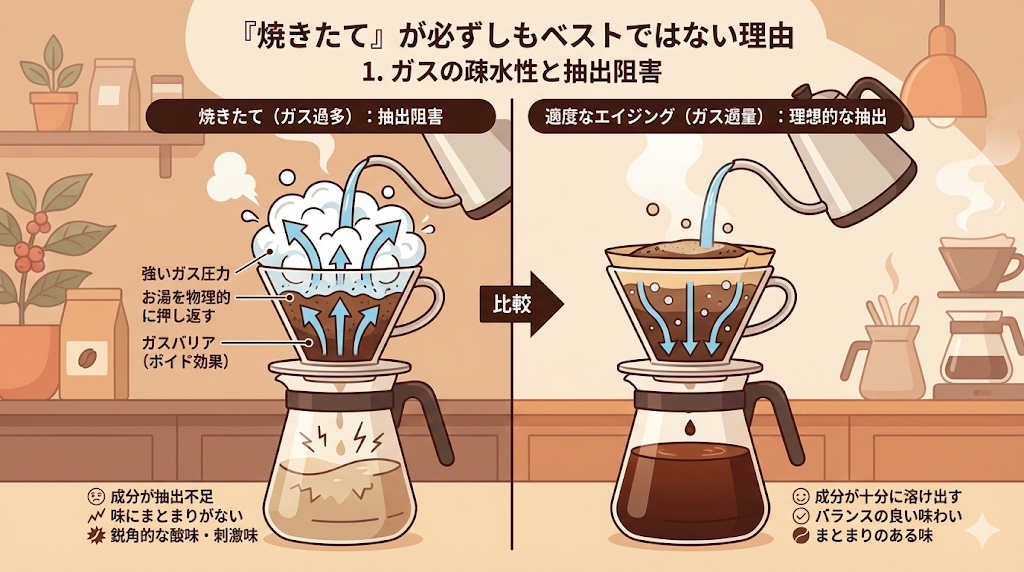 『焼きたて』が必ずしもベストではない理由

1. ガスの疎水性と抽出阻害

焼きたて（ガス過多）：抽出阻害

強いガス圧力

お湯を物理的に押し返す

ガスバリア（ボイド効果）

成分が抽出不足

味にまとまりがない

鋭角的な酸味・刺激味

比較

適度なエイジング（ガス適量）：理想的な抽出

成分が十分に溶け出す

バランスの良い味わい

まとまりのある味