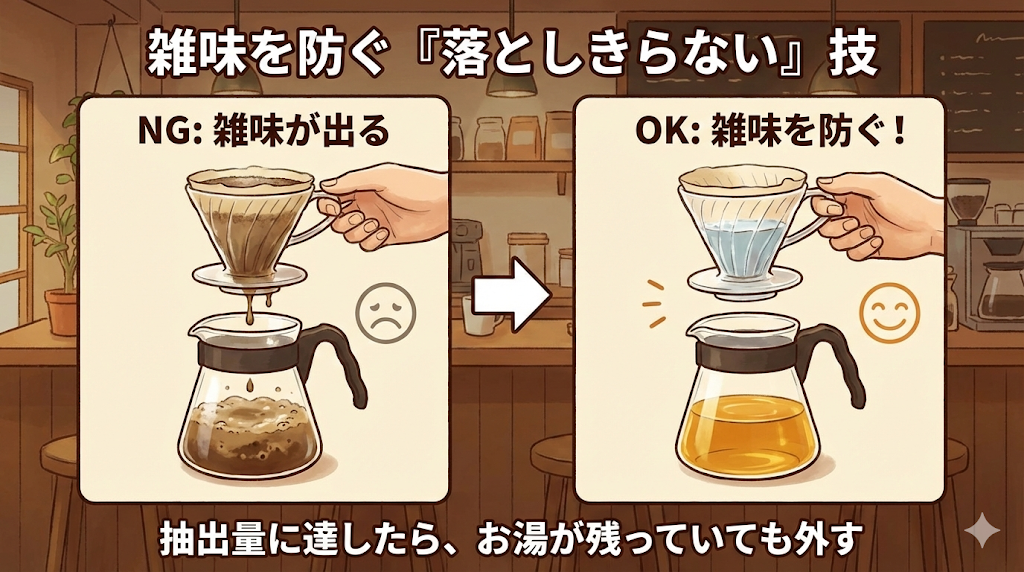 雑味を防ぐ『落としきらない』技

NG: 雑味が出る

OK: 雑味を防ぐ！

抽出量に達したら、お湯が残っていても外す