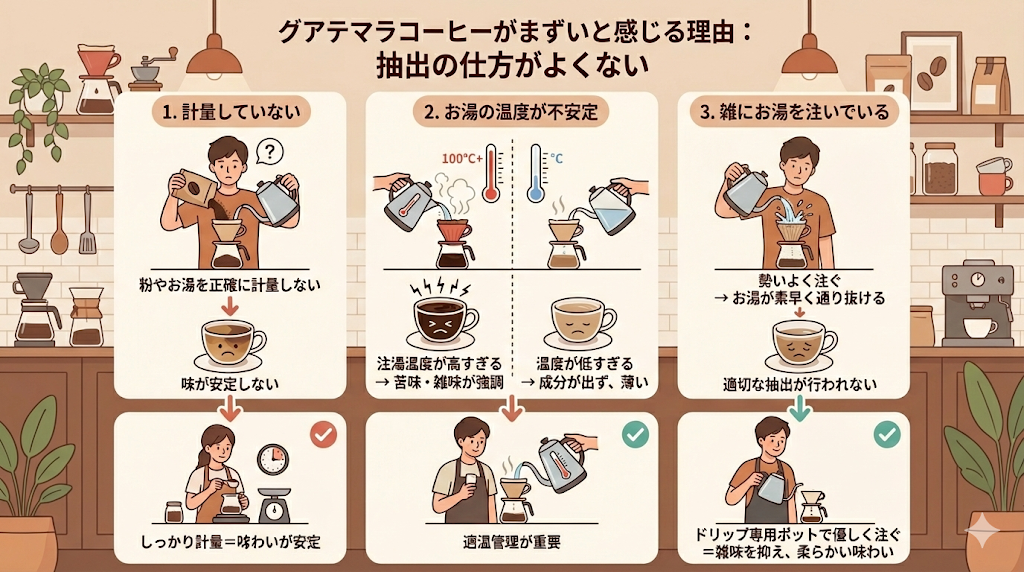 グアテマラコーヒーがまずいと感じる理由：
抽出の仕方がよくない

1. 計量していない

?

粉やお湯を正確に計量しない

味が安定しない

しっかり計量＝味わいが安定

2. お湯の温度が不安定

100°C+

°C

注湯温度が高すぎる
→ 苦味・雑味が強調

温度が低すぎる
→ 成分が出ず、薄い

適温管理が重要

3. 雑にお湯を注いでいる

勢いよく注ぐ
→ お湯が素早く通り抜ける

適切な抽出が行われない

ドリップ専用ポットで優しく注ぐ
＝雑味を抑え、柔らかい味わい